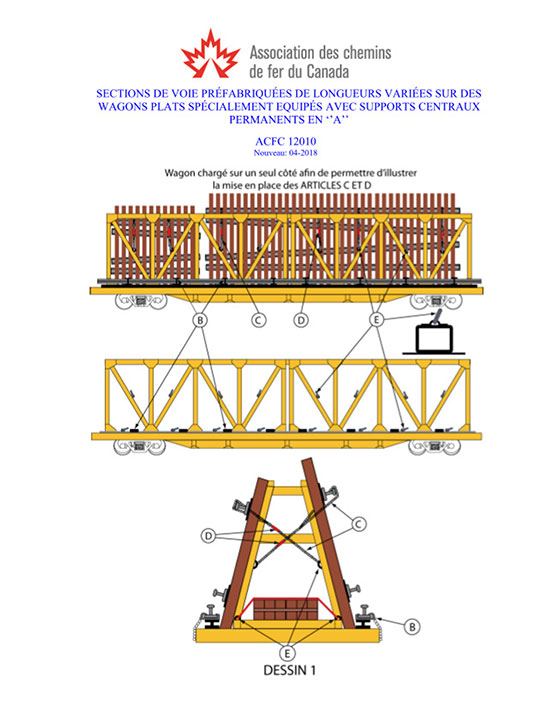 Association des chemins de fer du Canada

SECTIONS DE VOIE PRÉFABRIQUÉES DE LONGUEURS VARIÉES SUR DES WAGONS PLATS SPÉCIALEMENT EQUIPÉS AVEC SUPPORTS CENTRAUX PERMANENTS EN ‘’A’’

ACFC 12010
Nouveau: 04-2018

Wagon chargé sur un seul côté afin de permettre d'illustrer la mise en place des ARTICLES C ET D

B
C
D
E

D
C
B
E

DESSIN 1