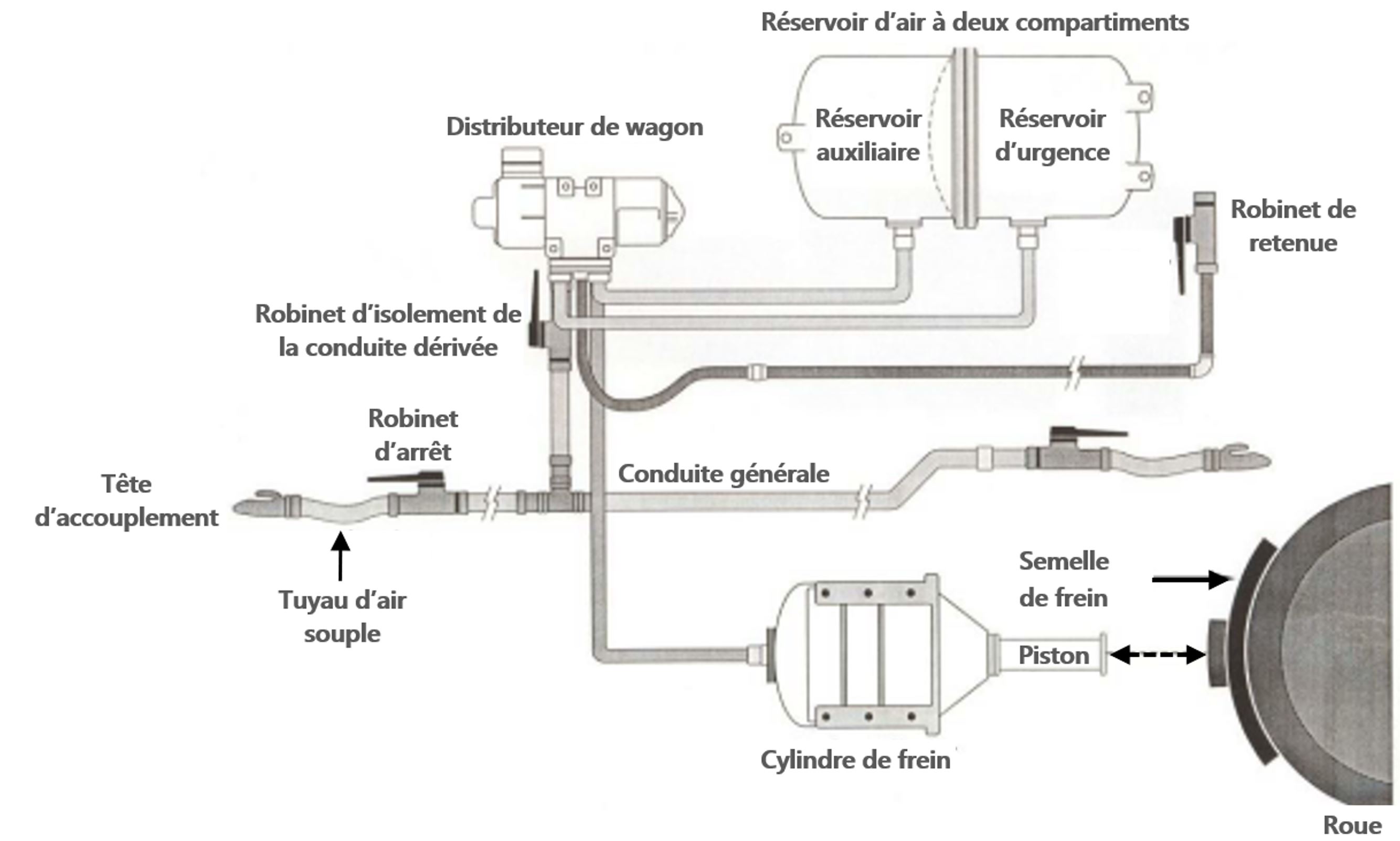 Réservoir d'air à deux compartiments

Distributeur de wagon

Réservoir auxiliaire

Réservoir d'urgence

Robinet de retenue

Robinet d'isolement de la conduite dérivée

Robinet d'arrêt

Tête d'accouplement

Conduite générale

Tuyau d'air souple

Semelle de frein

Piston

Cylindre de frein

Roue