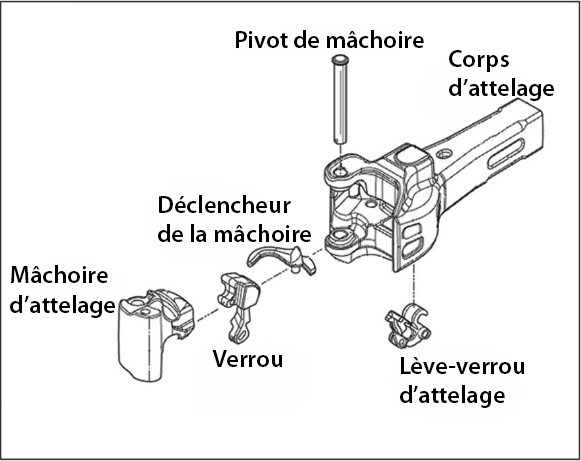 Pivot de mâchoire

Corps d’attelage

Déclencheur de la mâchoire

Mâchoire d’attelage

Verrou

Lève-verrou d’attelage