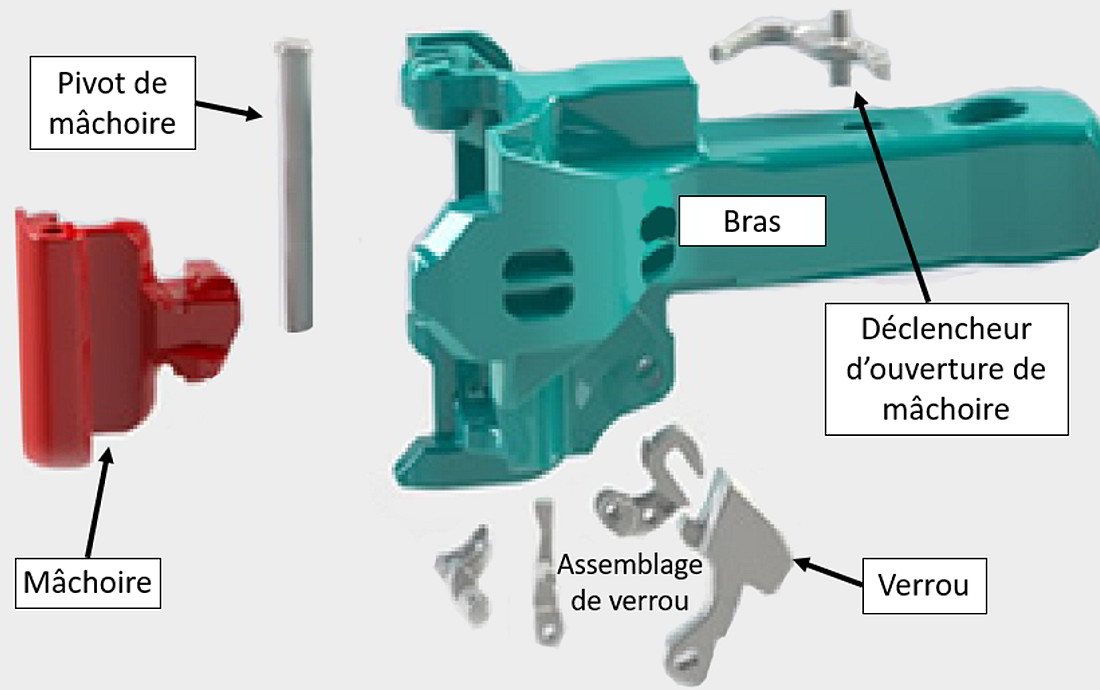 Pivot de mâchoire

Bras

Déclencheur d'ouverture de mâchoire

Mâchoire

Assemblage de verrou

Verrou