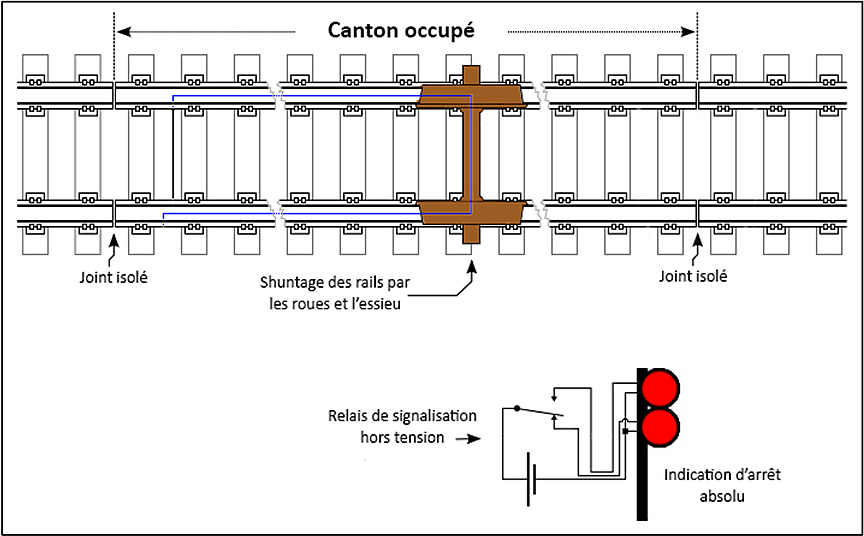 Canton occupé

Joint isolé

Shuntage des rails par les roues et l'essieu

Joint isolé

Relais de signalisation hors tension

Indication d'arrêt absolu