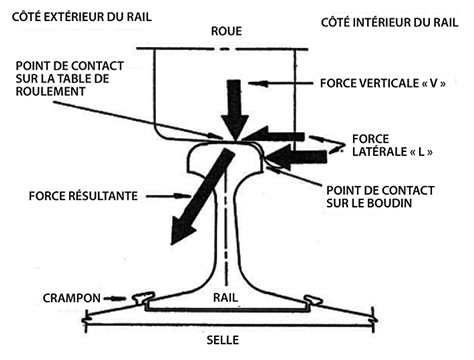 CÔTÉ EXTÉRIEUR DU RAIL

CÔTÉ INTÉRIEUR DU RAIL

ROUE

POINT DE CONTACT SUR LA TABLE DE ROULEMENT

FORCE VERTICALE « V »

FORCE LATÉRALE « L »

FORCE RÉSULTANTE

POINT DE CONTACT SUR LE BOUDIN

CRAMPON

RAIL

SELLE