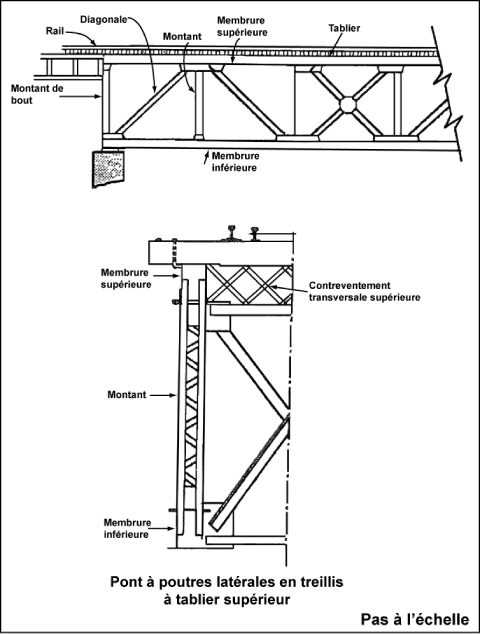 Rail

Diagonale

Montant

Membrure supérieure

Tablier

Montant de bout

Membrure inférieure

Membrure supérieure

Contreventement transversale supérieure

Montant

Membrure inférieure

Pont à poutres latérales en treillis à tablier supérieur

Pas à l'échelle