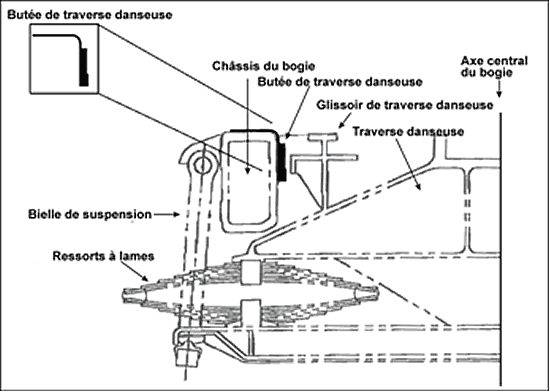 Butée de traverse danseuse

Châssis du bogie

Butée de traverse danseuse

Axe central du bogie

Glissoir de traverse danseuse

Traverse danseuse

Bielle de suspension

Ressorts à lames