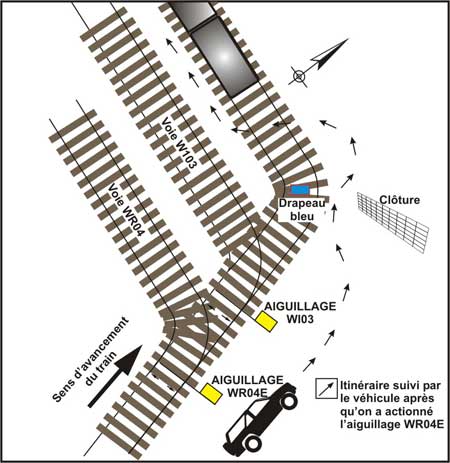 Voie W103

Voie WR04

Drapeau bleu

Clôture

AIGUILLAGE WI03

AIGUILLAGE WR04E

Sens d'avancement du train

Itinéraire suivi par le véhicule après qu'on a actionné l'aiguillage WR04E