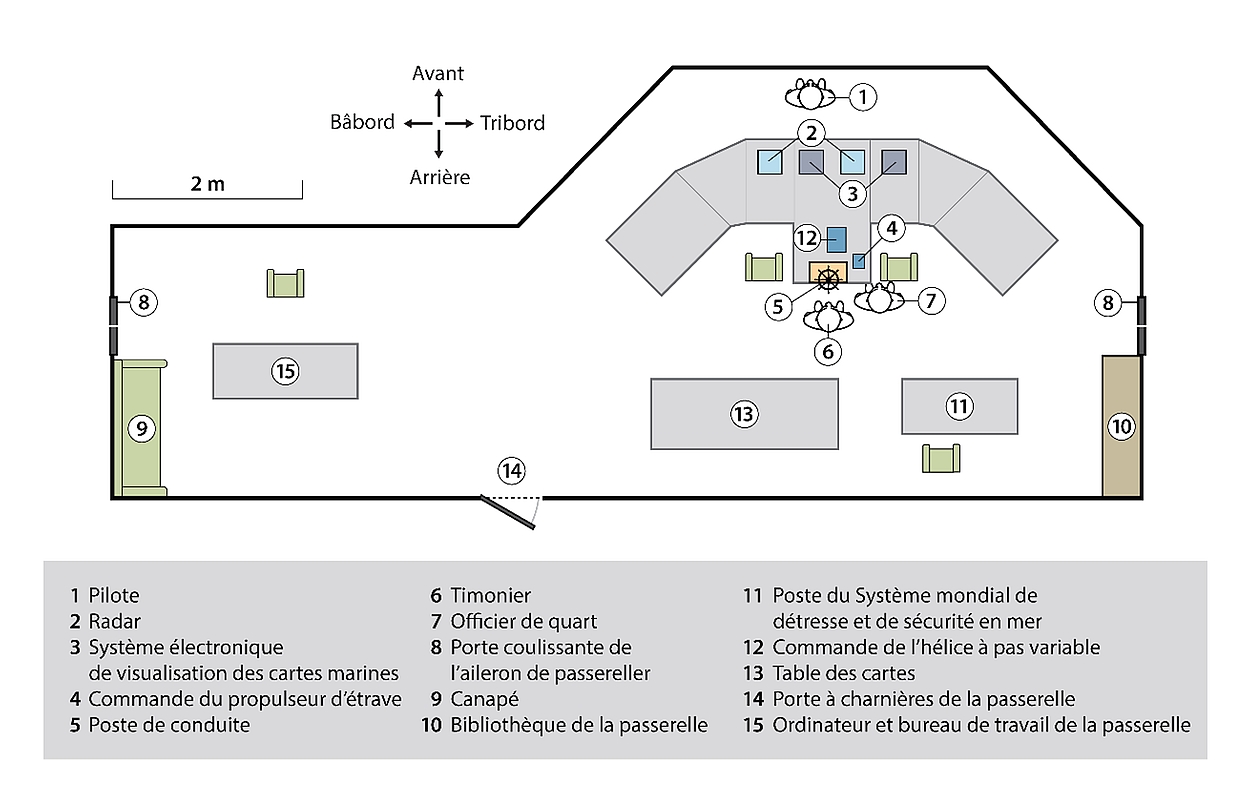 Avant
Bâbord
Tribord
Arrière

2 m

1
2
3
4
12
5
7
6
8
8
15
9
13
11
10
14

1 Pilote
2 Radar
3 Système électronique de visualisation des cartes marines
4 Commande du propulseur d'étrave
5 Poste de conduite

6 Timonier
7 Officier de quart
8 Porte coulissante de l'aileron de passereller
9 Canapé
10 Bibliothèque de la passerelle

11 Poste du Système mondial de détresse et de sécurité en mer
12 Commande de l'hélice à pas variable
13 Table des cartes
14 Porte à charnières de la passerelle
15 Ordinateur et bureau de travail de la passerelle