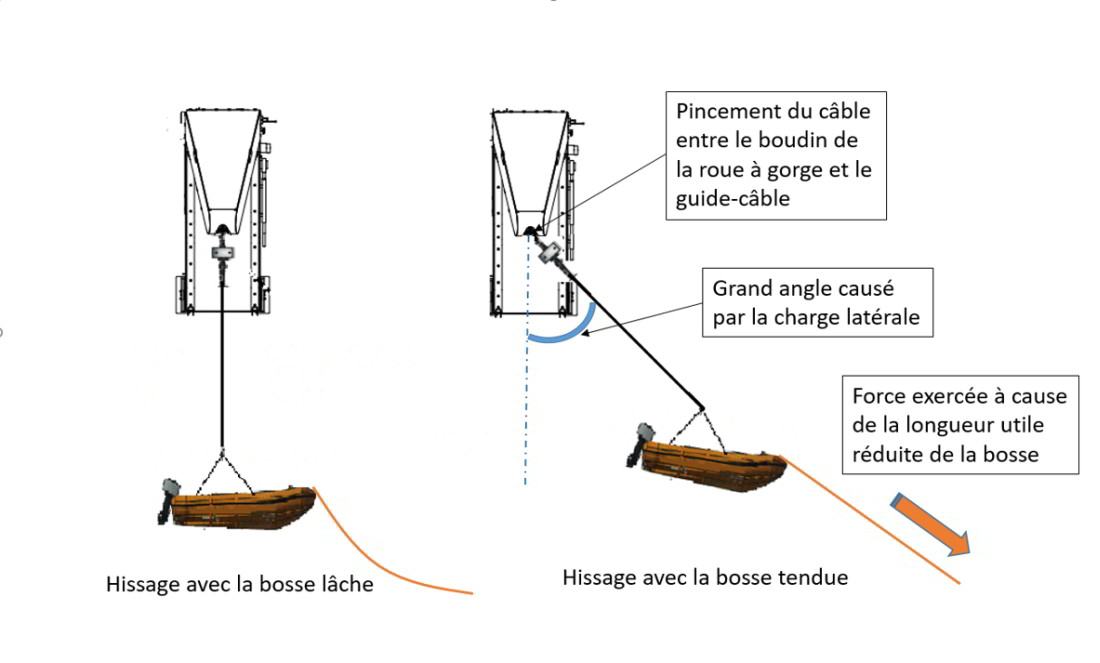 Pincement du câble entre le boudin de la roue à gorge et le guide-câble

Grand angle causé par la charge latérale

Force exercée à cause de la longueur utile réduite de la bosse

Hissage avec la bosse lâche

Hissage avec la bosse tendue