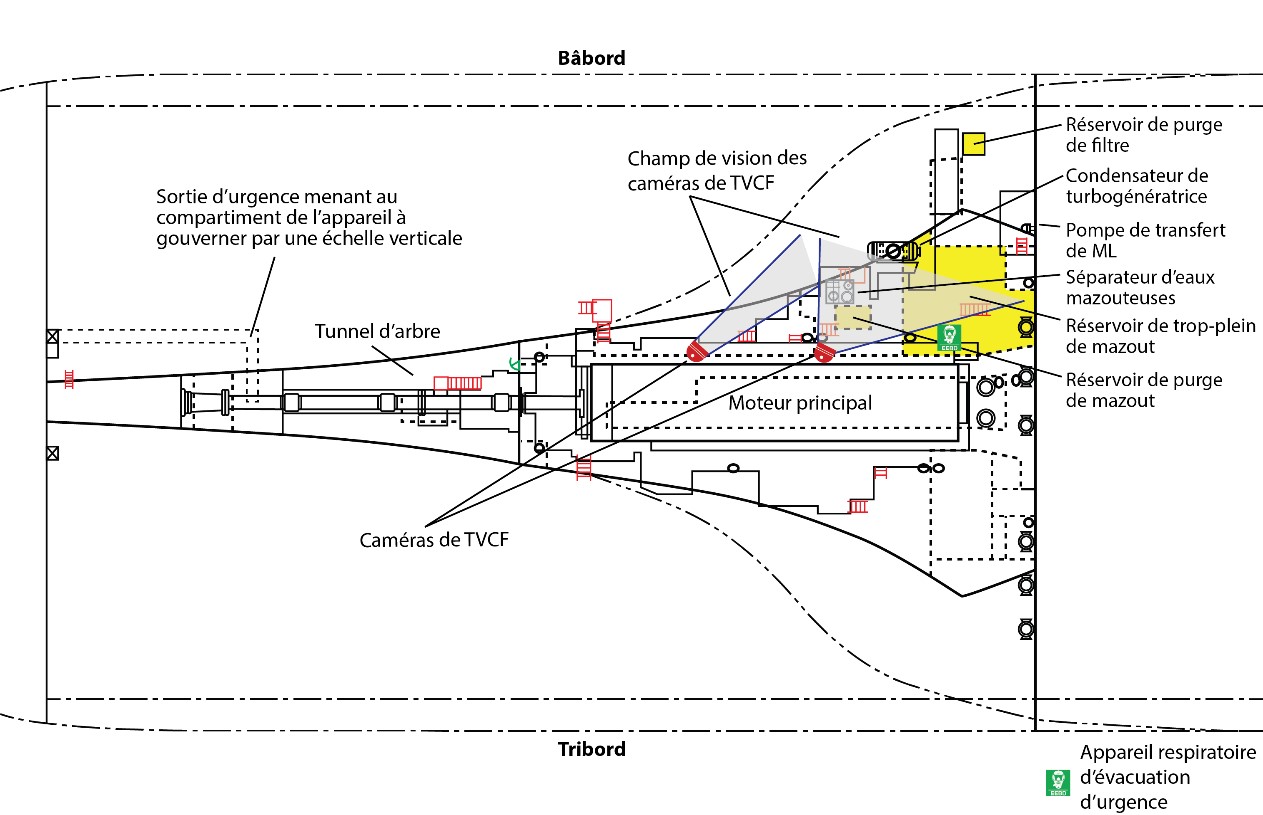 Bâbord

Réservoir de purge de filtre

Condensateur de turbogénératrice

Pompe de transfert de ML

Séparateur d'eaux mazouteuses

Réservoir de trop-plein de mazout

Réservoir de purge de mazout

Champ de vision des caméras de TVCF

Sortie d'urgence menant au compartiment de l'appareil à gouverner par une échelle verticale

Tunnel d'arbre

Moteur principal

Caméras de TVCF

Tribord

Appareil respiratoire d'évacuation d'urgence