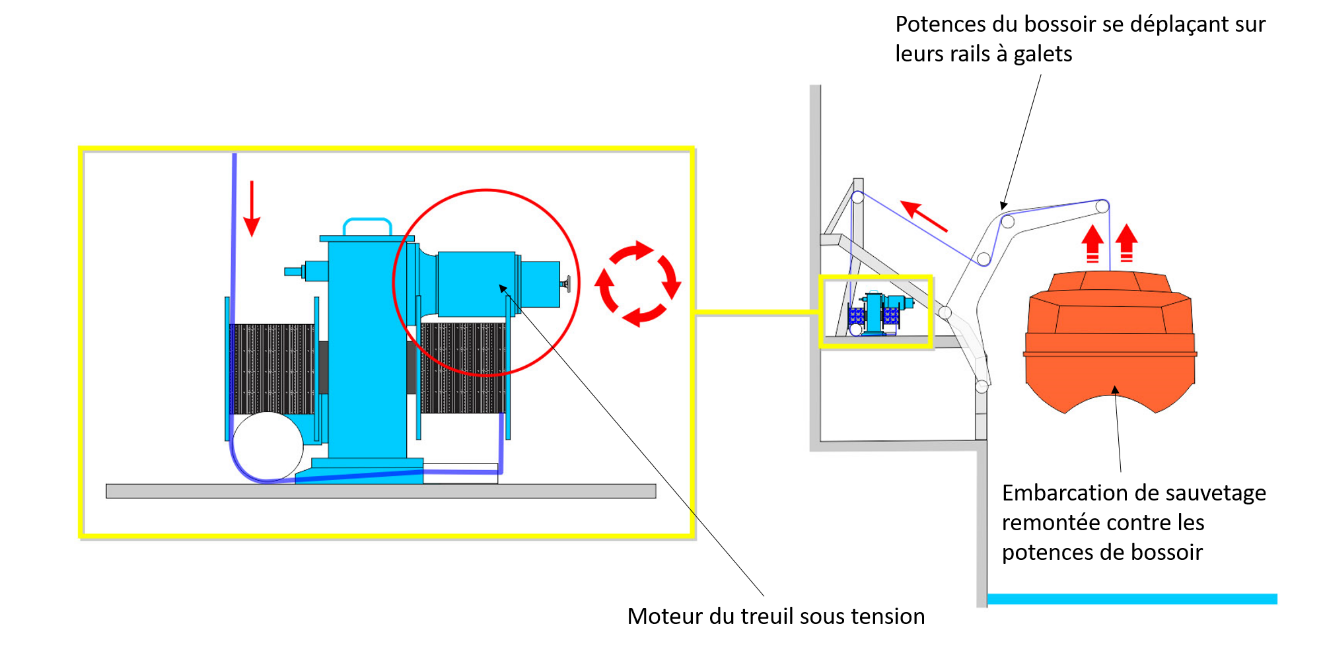 Potences du bossoir se déplaçant sur leurs rails à galets

Embarcation de sauvetage remontée contre les potences de bossoir

Moteur du treuil sous tension