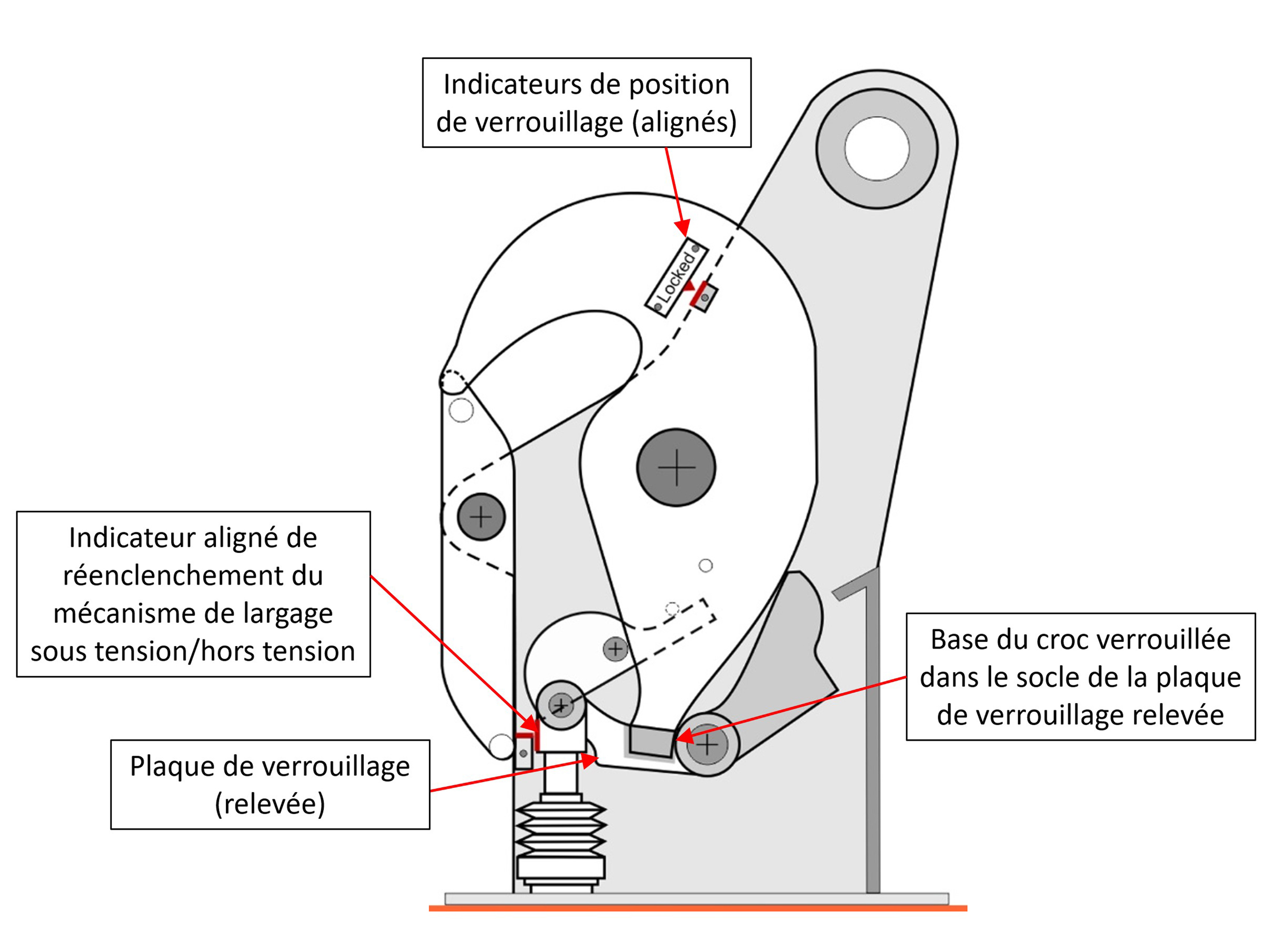 Indicateurs de position de verrouillage (alignés)

Locked

Indicateur aligné de réenclenchement du mécanisme de largage sous tension/hors tension

Base du croc verrouillée dans le socle de la plaque de verrouillage relevée

Plaque de verrouillage (relevée)