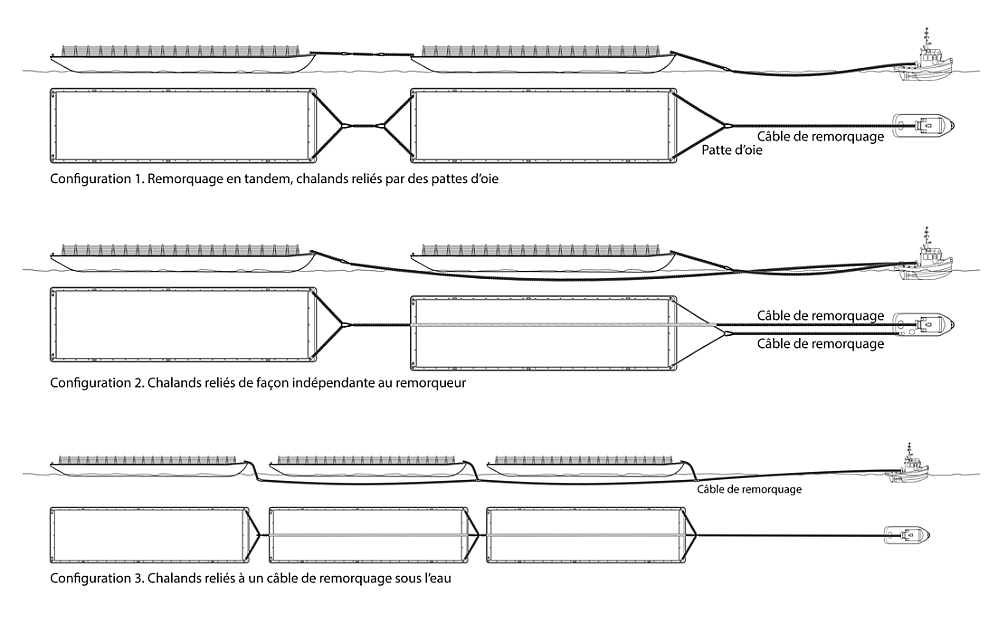 Câble de remorquage
Patte d'oie
Configuration 1. Remorquage en tandem, chalands reliés par des pattes d'oie

Câble de remorquage
Câble de remorquage
Configuration 2. Chalands reliés de façon indépendante au remorqueur

Câble de remorquage
Configuration 3. Chalands reliés à un câble de remorquage sous l'eau