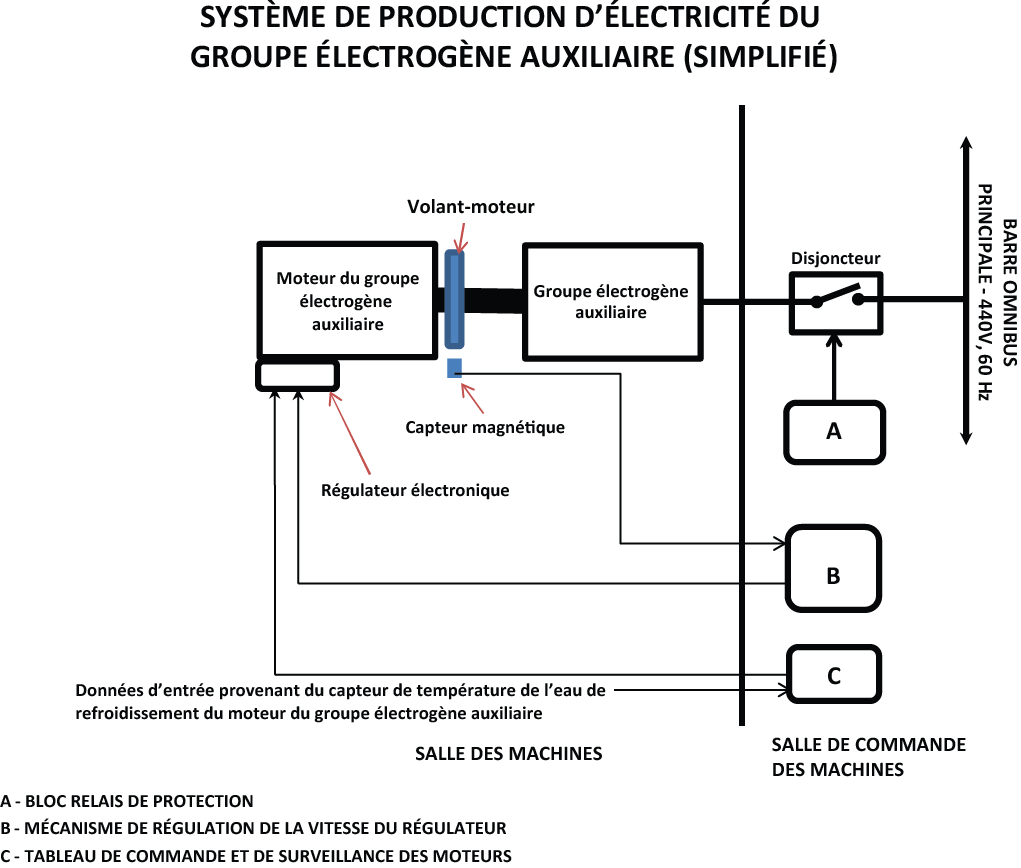 SYSTÈME DE PRODUCTION D'ÉLECTRICITÉ DU GROUPE ÉLECTROGÈNE AUXILIAIRE (SIMPLIFIÉ)

Volant-moteur

Moteur du groupe électrogène auxiliaire

Groupe électrogène auxiliaire

Disjoncteur

BARRE OMNIBUS PRINCIPALE - 440V, 60 Hz

Capteur magnétique

Régulateur électronique

A

B

C

Données d'entrée provenant du capteur de température de l'eau de refroidissement du moteur du groupe électrogène auxiliaire

SALLE DES MACHINES

SALLE DE COMMANDE DES MACHINES

A - BLOC RELAIS DE PROTECTION
B - MÉCANISME DE RÉGULATION DE LA VITESSE DU RÉGULATEUR
C - TABLEAU DE COMMANDE ET DE SURVEILLANCE DES MOTEURS