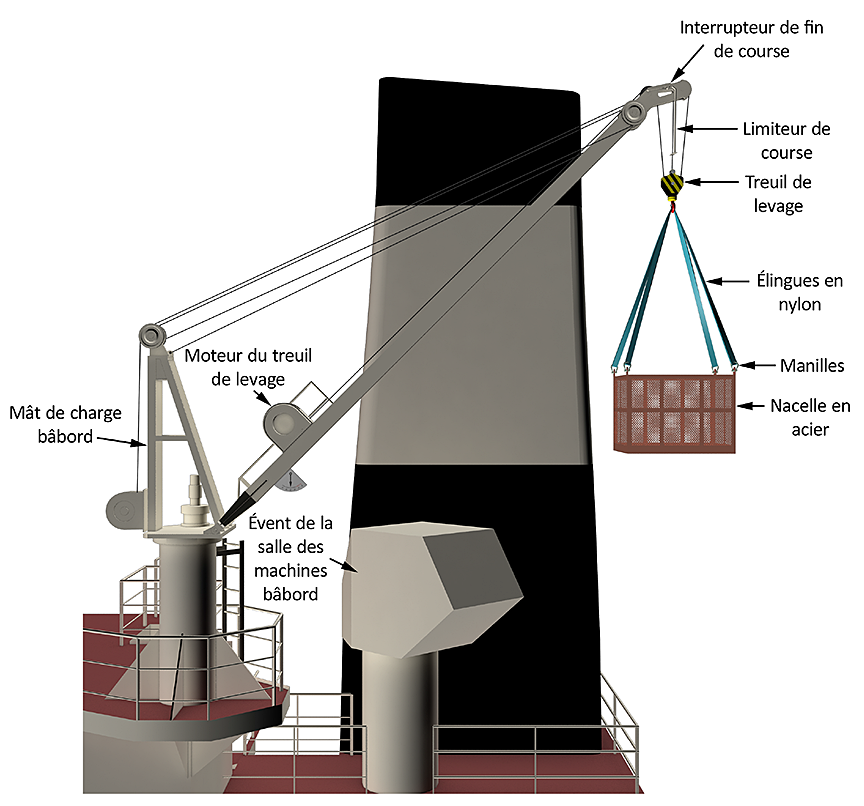 Interrupteur de fin de course

Limiteur de course

Treuil de levage

Élingues en nylon

Manilles

Nacelle en acier

Moteur du treuil de levage

Mât de charge bâbord

Évent de la salle des machines bâbord