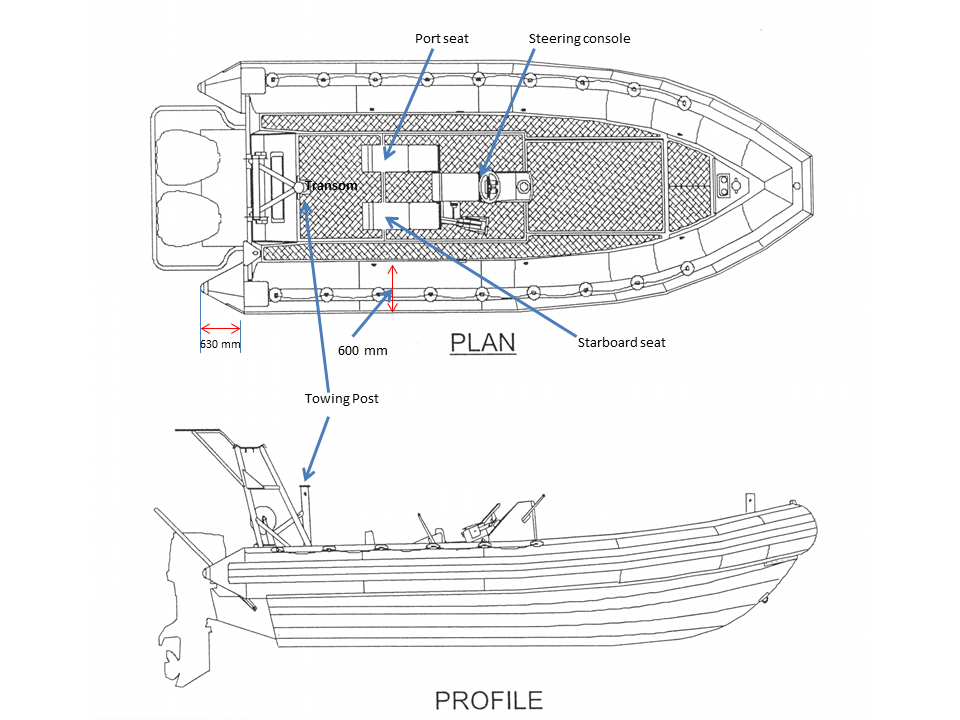 Port seat

Steering console

Transom

630 mm

600 mm

PLAN

Starboard seat

Towing Post

PROFILE