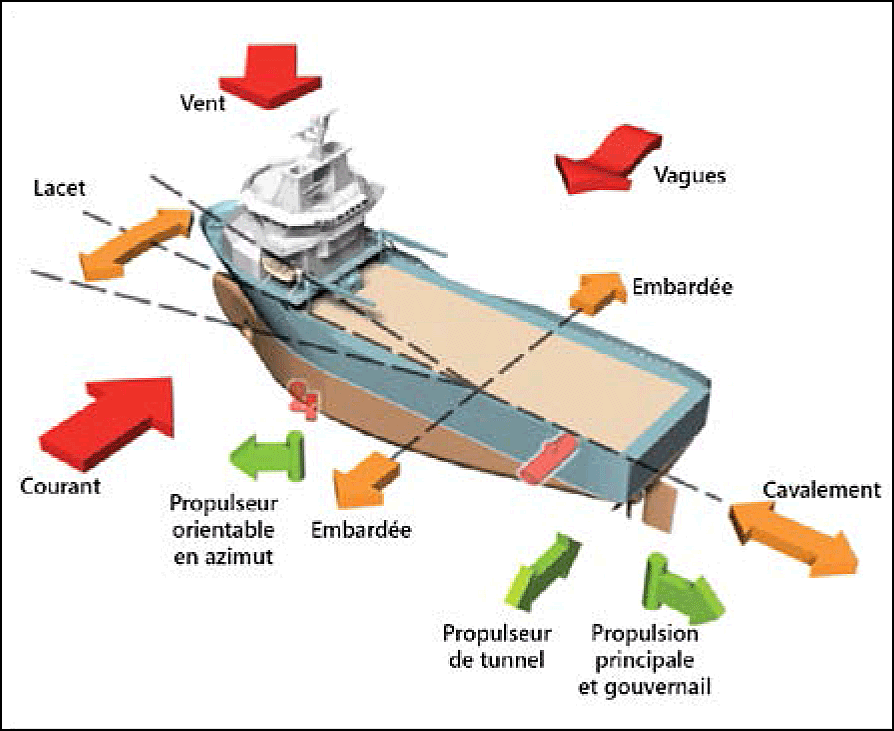 Vent

Vagues

Lacet

Embardée

Courant

Propulseur orientable en azimut

Embardée

Cavalement

Propulseur de tunnel

Propulsion principale et gouvernail