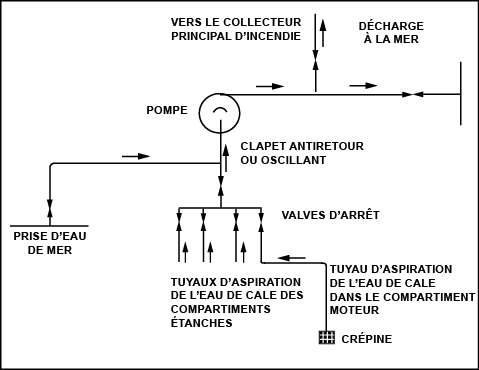 VERS LE COLLECTEUR PRINCIPAL D'INCENDIE

DÉCHARGE À LA MER

POMPE

CLAPET ANTIRETOUR OU OSCILLANT

VALVES D'ARRÊT

PRISE D'EAU DE MER

TUYAUX D'ASPIRATION DE L'EAU DE CALE DES COMPARTIMENTS ÉTANCHES

TUYAU D'ASPIRATION DE L'EAU DE CALE DANS LE COMPARTIMENT MOTEUR

CRÉPINE