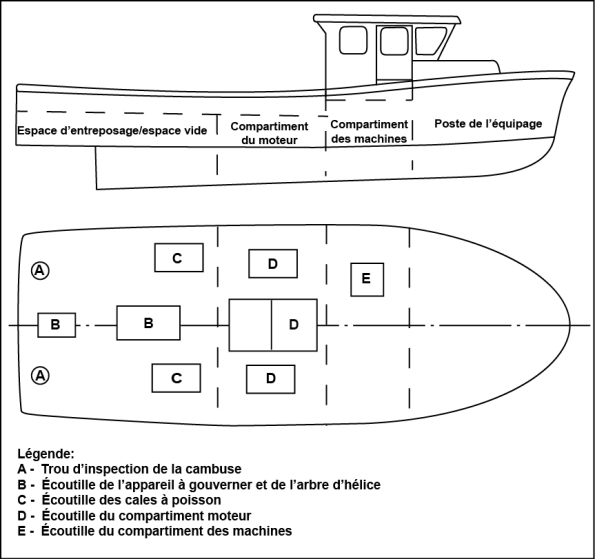 Espace d'entreposage/espace vide

Compartiment du moteur

Compartiment des machines

Poste de l'équipage

A

C

D

E

B

B

D

A

C

D

Légende:
A - Trou d'inspection de la cambuse
B - Écoutille de l'appareil à gouverner et de l'arbre d'hélice
C - Écoutille des cales à poisson
D - Écoutille du compartiment moteur
E - Écoutille du compartiment des machines