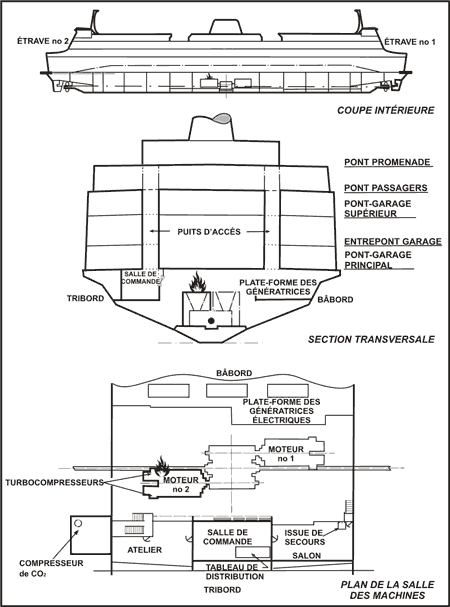 ÉTRAVE no 2

ÉTRAVE no 1

COUPE INTÉRIEURE

PONT PROMENADE

PONT PASSAGERS

PONT-GARAGE SUPÉRIEUR

PUITS D'ACCÈS

ENTREPONT GARAGE

PONT-GARAGE PRINCIPAL

SALLE DE COMMANDE

PLATE-FORME DES GÉNÉRATRICES

TRIBORD

BÂBORD

SECTION TRANSVERSALE

BÂBORD

PLATE-FORME DES GÉNÉRATRICES ÉLECTRIQUES

MOTEUR no 1

TURBOCOMPRESSEURS

MOTEUR no 2

SALLE DE COMMANDE

ISSUE DE SECOURS

ATELIER

SALON

COMPRESSEUR de $CO_2$

TABLEAU DE DISTRIBUTION

TRIBORD

PLAN DE LA SALLE DES MACHINES