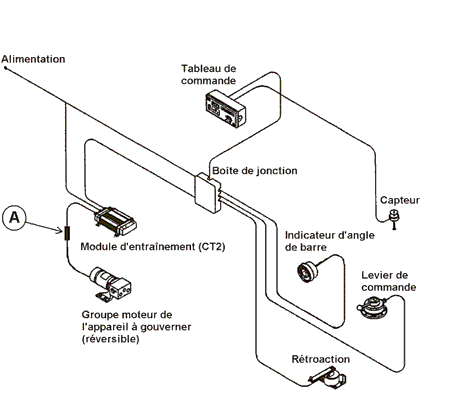 Alimentation

Tableau de commande

Boîte de jonction

Capteur

A

Module d'entraînement (CT2)

Indicateur d'angle de barre

Levier de commande

Groupe moteur de l'appareil à gouverner (réversible)

Rétroaction