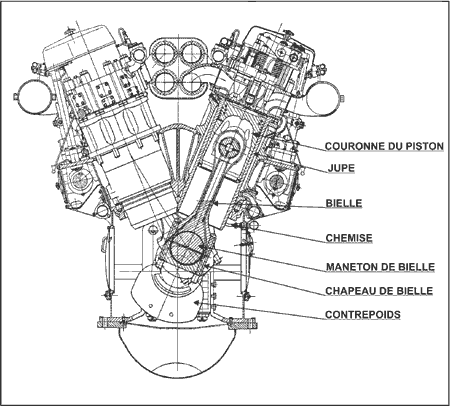 COURONNE DU PISTON

JUPE

BIELLE

CHEMISE

MANETON DE BIELLE

CHAPEAU DE BIELLE

CONTREPOIDS