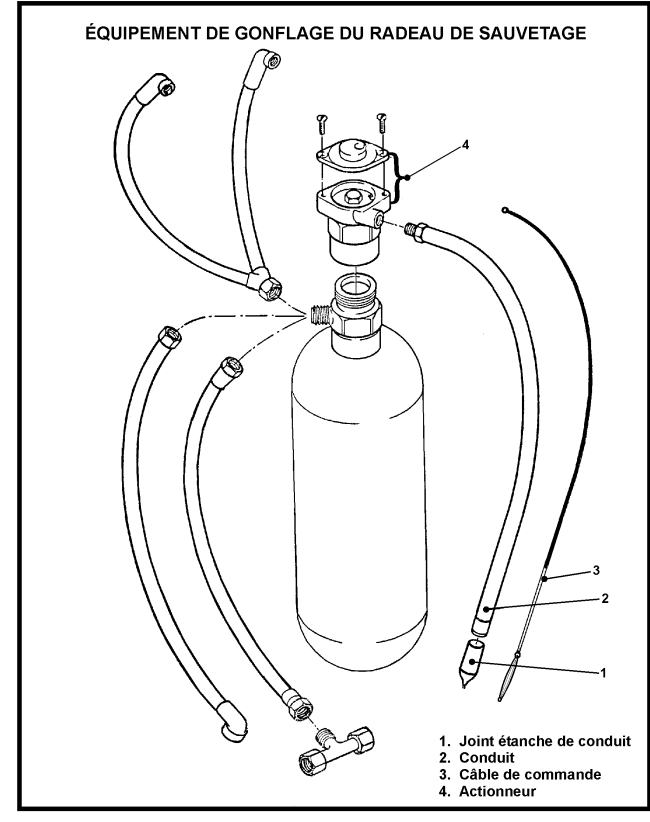 ÉQUIPEMENT DE GONFLAGE DU RADEAU DE SAUVETAGE

4

3

2

1

1. Joint étanche de conduit
2. Conduit
3. Câble de commande
4. Actionneur