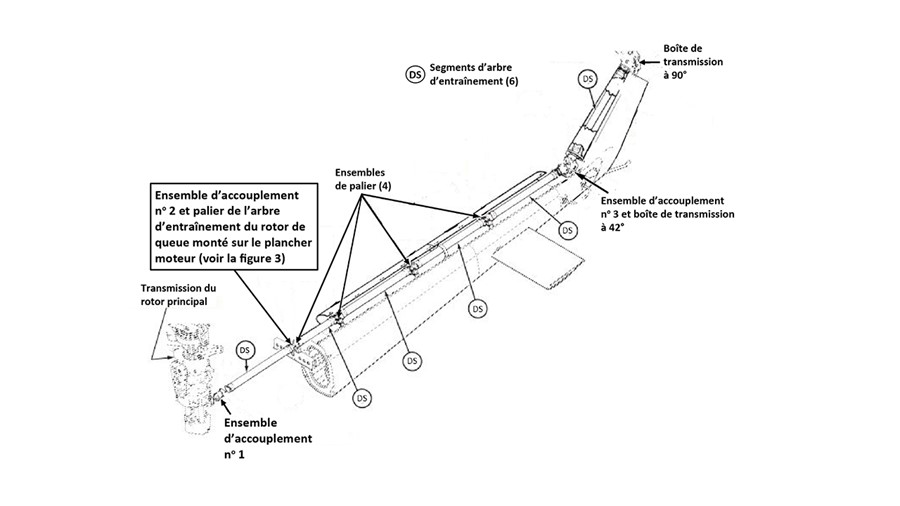 Boîte de transmission à 90°

DS Segments d'arbre d'entraînement (6)

DS

Ensembles de palier (4)

Ensemble d'accouplement n° 2 et palier de l'arbre d'entraînement du rotor de queue monté sur le plancher moteur (voir la figure 3)

Ensemble d'accouplement n° 3 et boîte de transmission à 42°

DS

Transmission du rotor principal

DS

DS

DS

DS

Ensemble d'accouplement n° 1