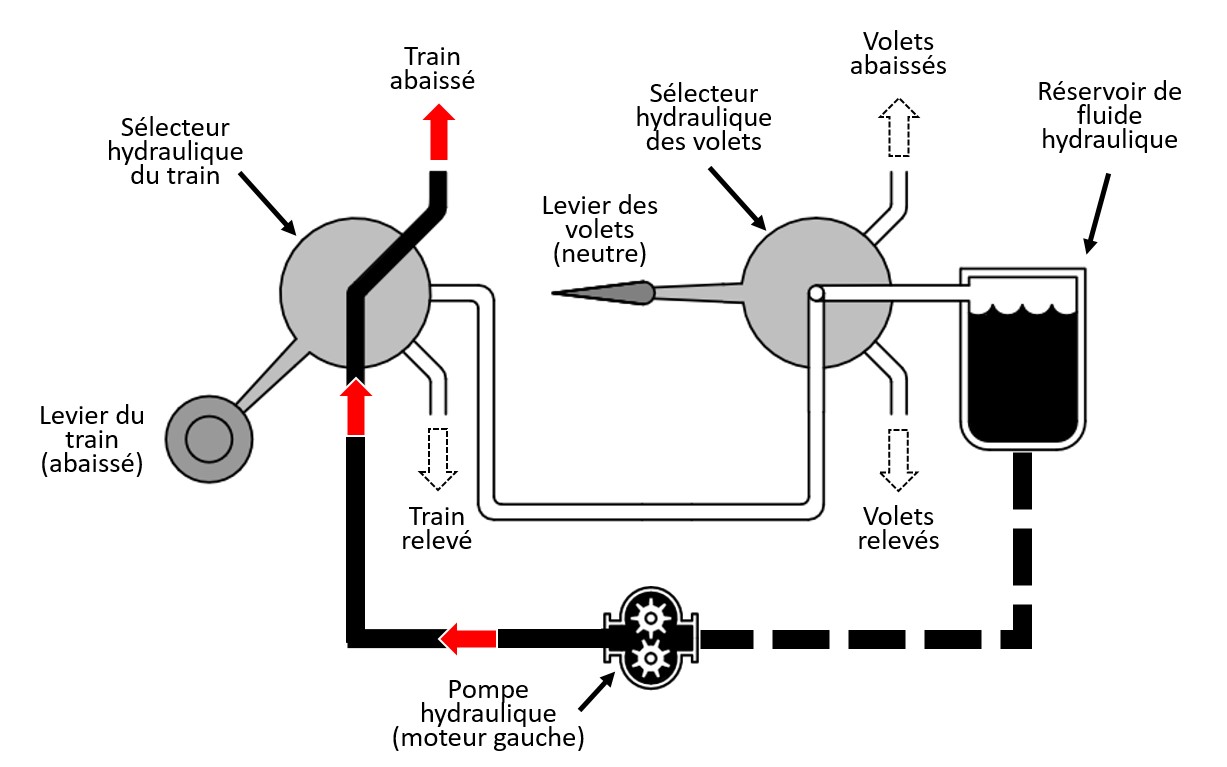 Train abaissé

Volets abaissés

Sélecteur hydraulique du train

Sélecteur hydraulique des volets

Réservoir de fluide hydraulique

Levier des volets (neutre)

Levier du train (abaissé)

Train relevé

Volets relevés

Pompe hydraulique (moteur gauche)