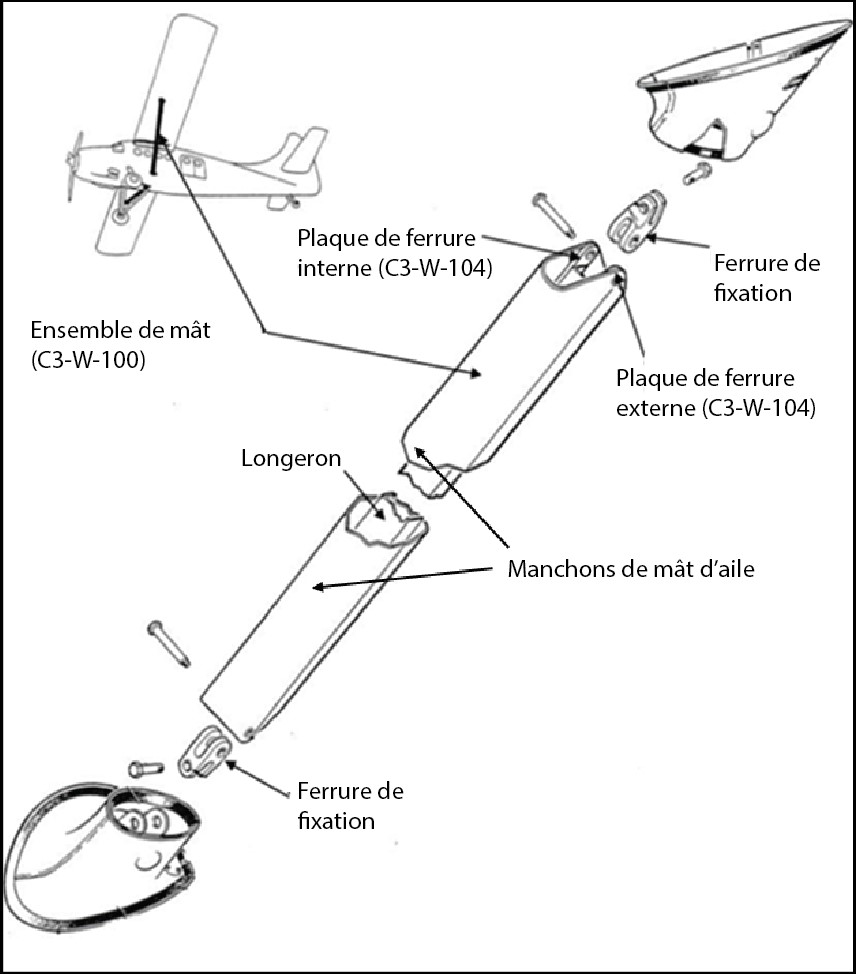 Plaque de ferrure interne (C3-W-104)

Ferrure de fixation

Ensemble de mât (C3-W-100)

Plaque de ferrure externe (C3-W-104)

Longeron

Manchons de mât d'aile

Ferrure de fixation