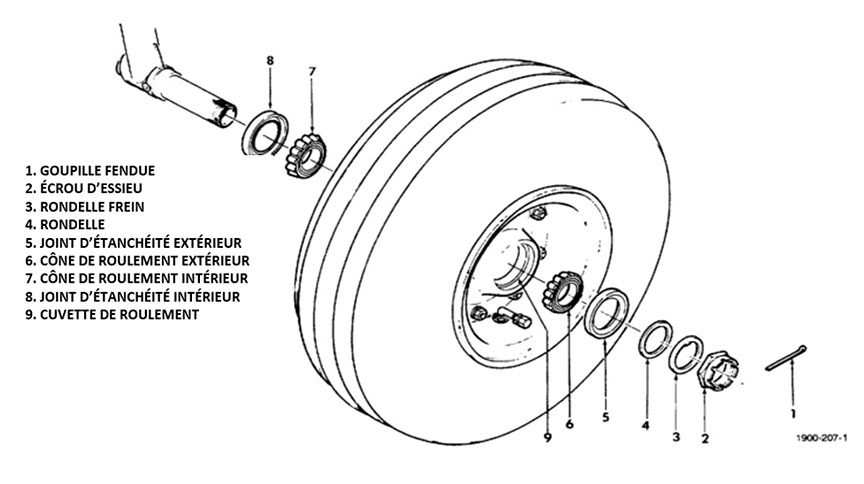 8
7

1. GOUPILLE FENDUE
2. ÉCROU D'ESSIEU
3. RONDELLE FREIN
4. RONDELLE
5. JOINT D'ÉTANCHÉITÉ EXTÉRIEUR
6. CÔNE DE ROULEMENT EXTÉRIEUR
7. CÔNE DE ROULEMENT INTÉRIEUR
8. JOINT D'ÉTANCHÉITÉ INTÉRIEUR
9. CUVETTE DE ROULEMENT

9
6
5
4
3
2
1

1900-207-1