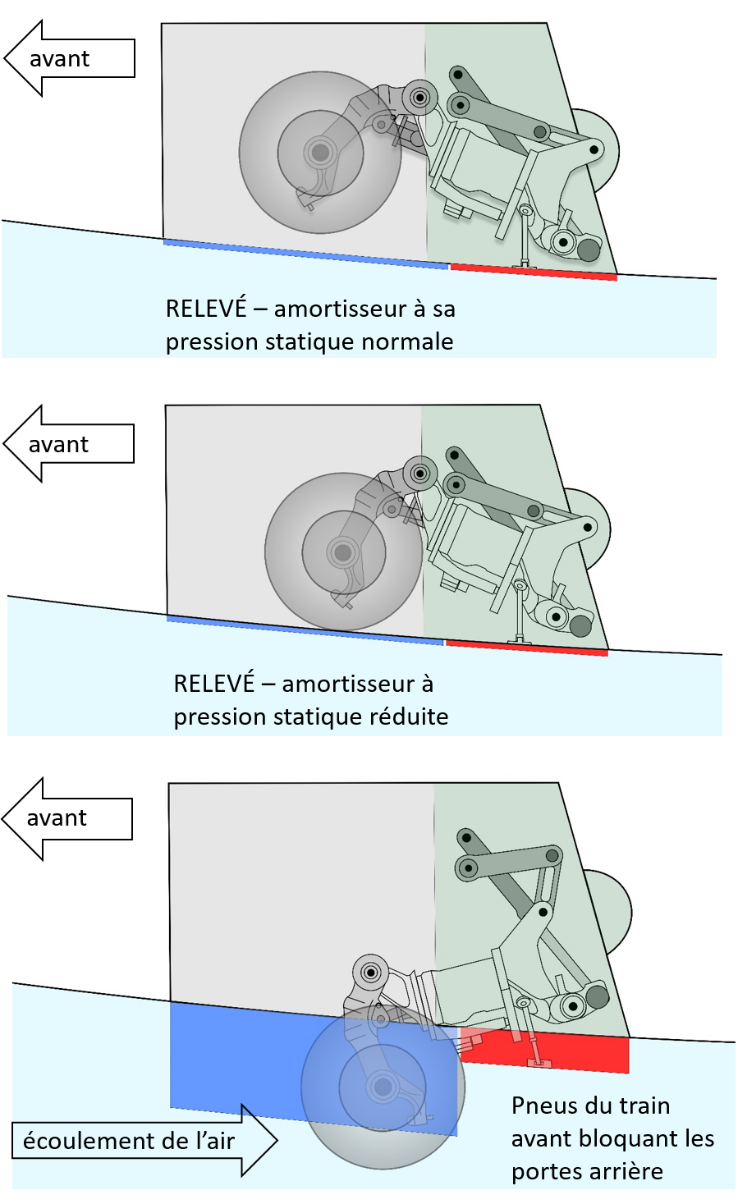 avant

RELEVÉ – amortisseur à sa pression statique normale

avant

RELEVÉ – amortisseur à pression statique réduite

avant

écoulement de l'air

Pneus du train avant bloquant les portes arrière