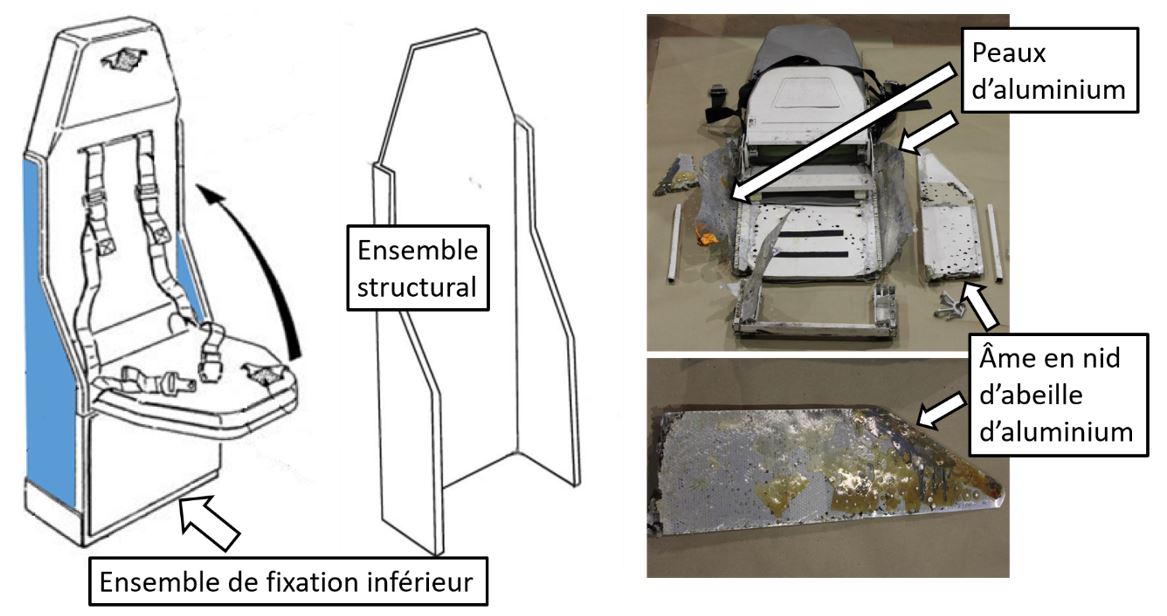 Ensemble structural

Ensemble de fixation inférieur

Peaux d'aluminium

Âme en nid d'abeille d'aluminium