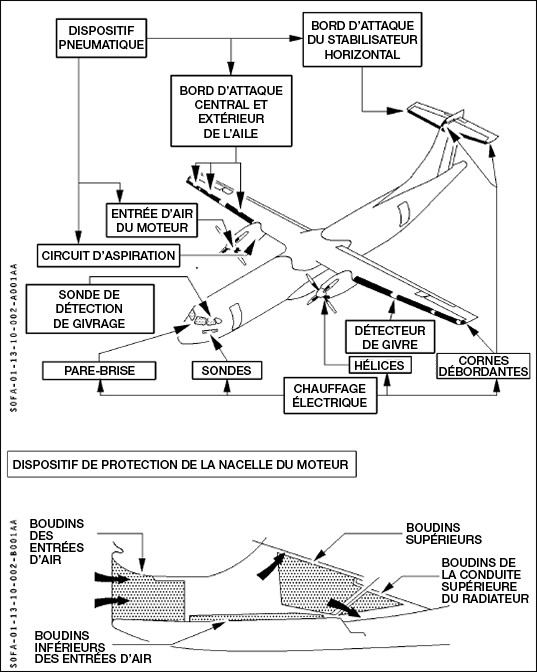 DISPOSITIF PNEUMATIQUE

BORD D'ATTAQUE DU STABILISATEUR HORIZONTAL

BORD D'ATTAQUE CENTRAL ET EXTÉRIEUR DE L'AILE

ENTRÉE D'AIR DU MOTEUR

CIRCUIT D'ASPIRATION

SONDE DE DÉTECTION DE GIVRAGE

DÉTECTEUR DE GIVRE

PARE-BRISE

SONDES

HÉLICES

CORNES DÉBORDANTES

CHAUFFAGE ÉLECTRIQUE

S0FA-01-13-10-002-A001AA

DISPOSITIF DE PROTECTION DE LA NACELLE DU MOTEUR

BOUDINS DES ENTRÉES D'AIR

BOUDINS SUPÉRIEURS

BOUDINS DE LA CONDUITE SUPÉRIEURE DU RADIATEUR

BOUDINS INFÉRIEURS DES ENTRÉES D'AIR

S0FA-01-13-10-002-B001AA