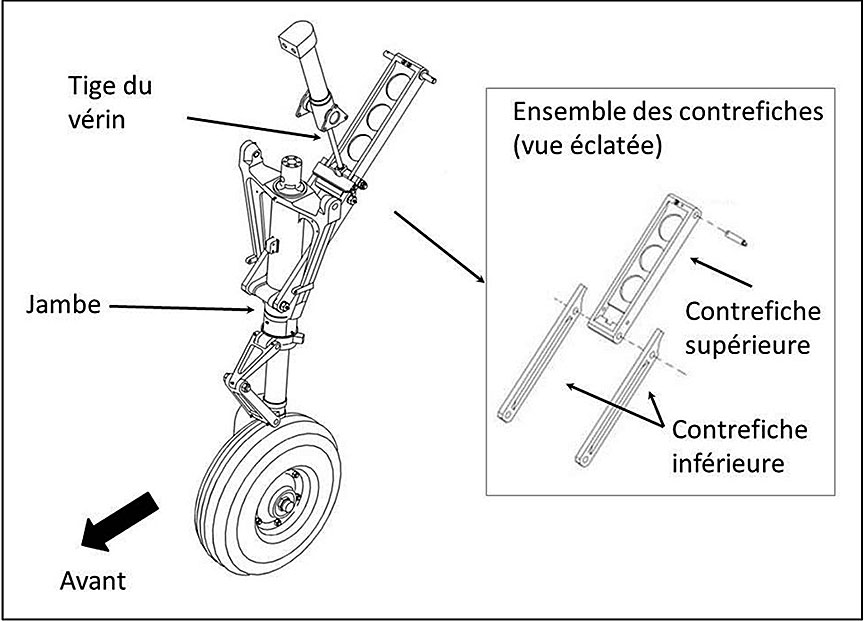 Tige du vérin

Jambe

Avant

Ensemble des contrefiches (vue éclatée)

Contrefiche supérieure

Contrefiche inférieure