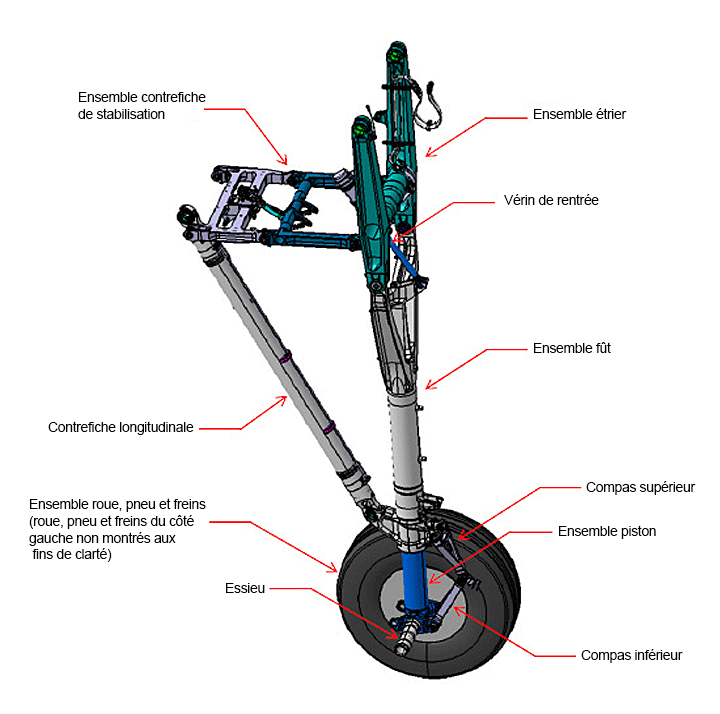 Ensemble contrefiche de stabilisation

Ensemble étrier

Vérin de rentrée

Ensemble fût

Contrefiche longitudinale

Compas supérieur

Ensemble roue, pneu et freins (roue, pneu et freins du côté gauche non montrés aux fins de clarté)

Ensemble piston

Essieu

Compas inférieur