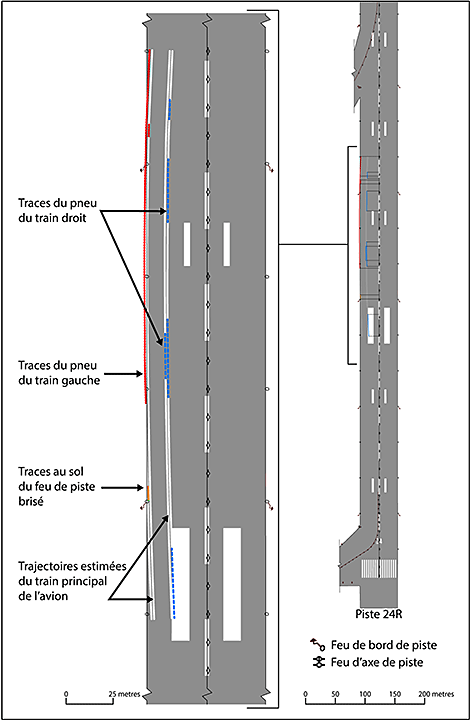 Traces du pneu du train droit

Traces du pneu du train gauche

Traces au sol du feu de piste brisé

Trajectoires estimées du train principal de l'avion

Piste 24R

Feu de bord de piste
Feu d'axe de piste

0 25 metres

0 50 100 150 200 metres