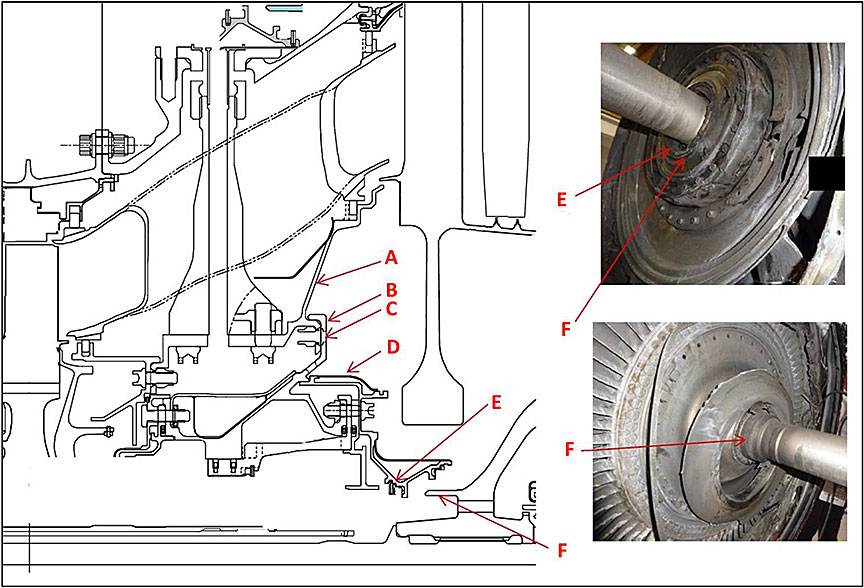 A
B
C
D
E
F
E
F
F