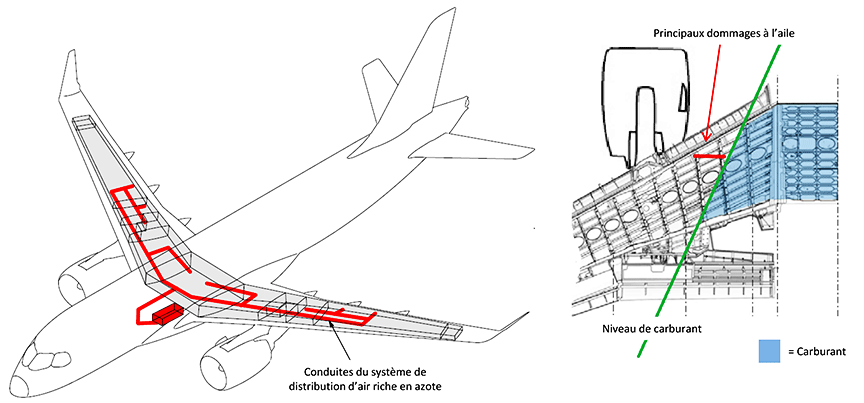 Conduites du système de distribution d'air riche en azote

Principaux dommages à l'aile

Niveau de carburant

= Carburant