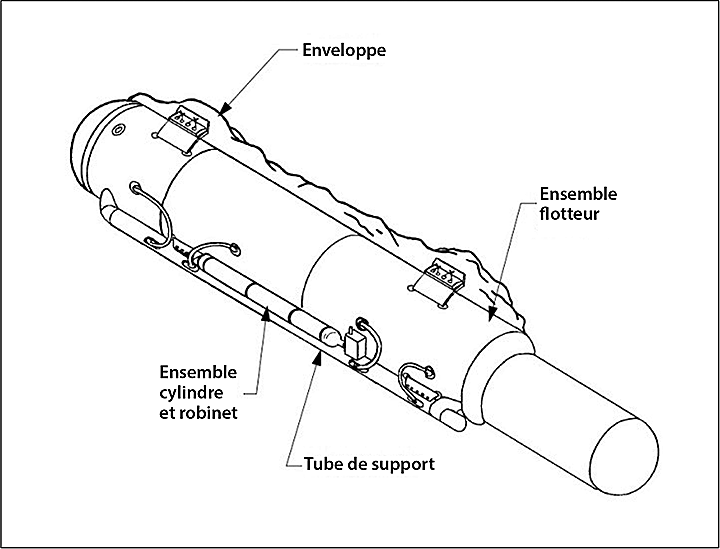 Enveloppe

Ensemble flotteur

Ensemble cylindre et robinet

Tube de support