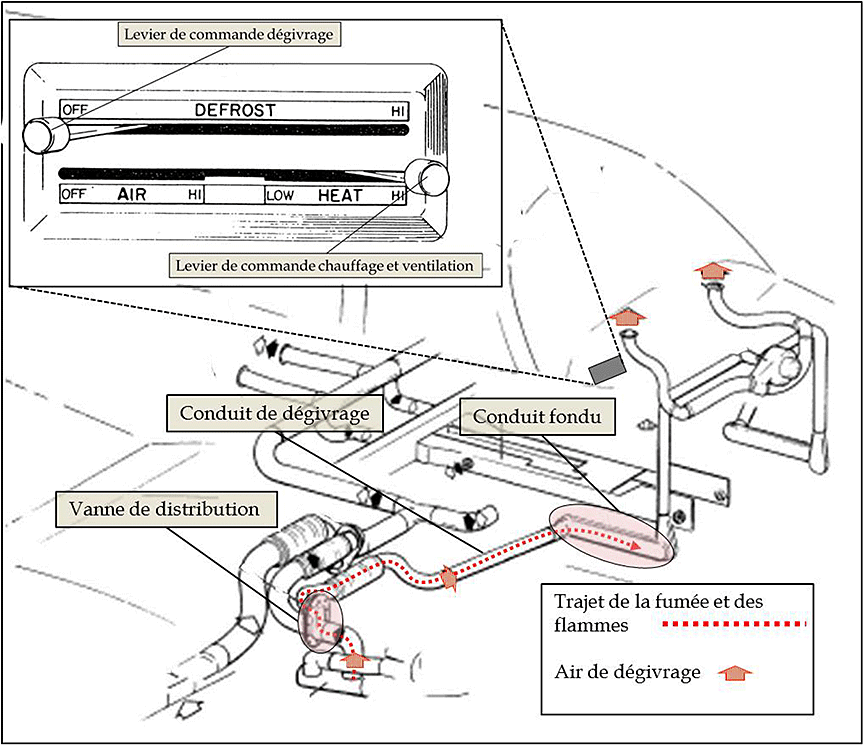 Levier de commande dégivrage

OFF DEFROST HI

OFF AIR HI LOW HEAT HI

Levier de commande chauffage et ventilation

Conduit de dégivrage

Conduit fondu

Vanne de distribution

Trajet de la fumée et des flammes

Air de dégivrage