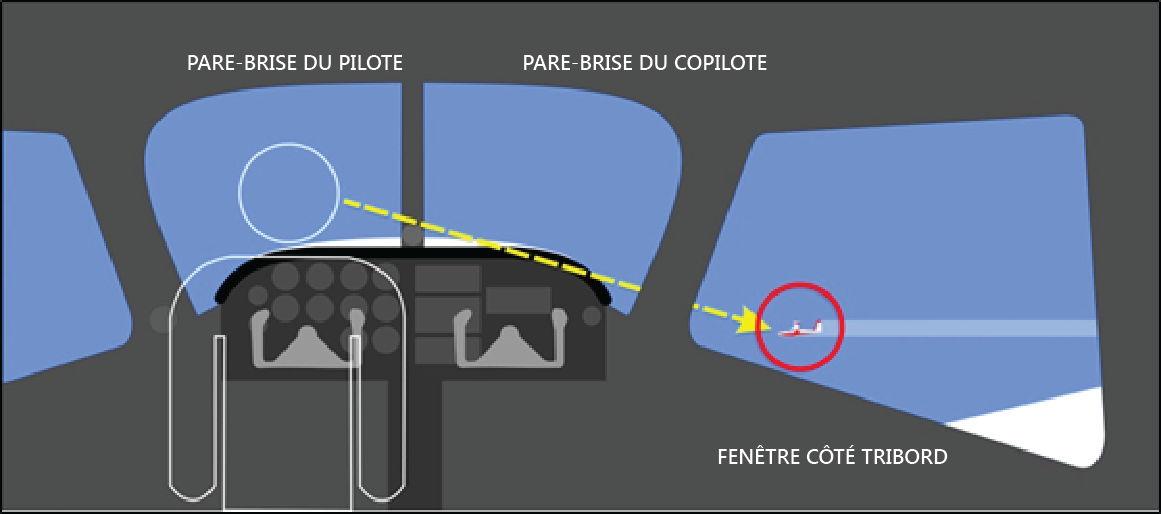 PARE-BRISE DU PILOTE
PARE-BRISE DU COPILOTE
FENÊTRE CÔTÉ TRIBORD