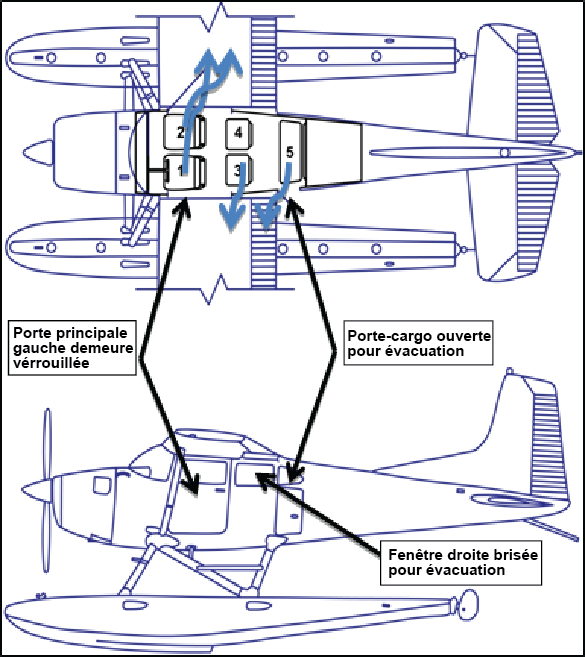 2
4
1
3
5

Porte principale gauche demeure vérrouillée

Porte-cargo ouverte pour évacuation

Fenêtre droite brisée pour évacuation