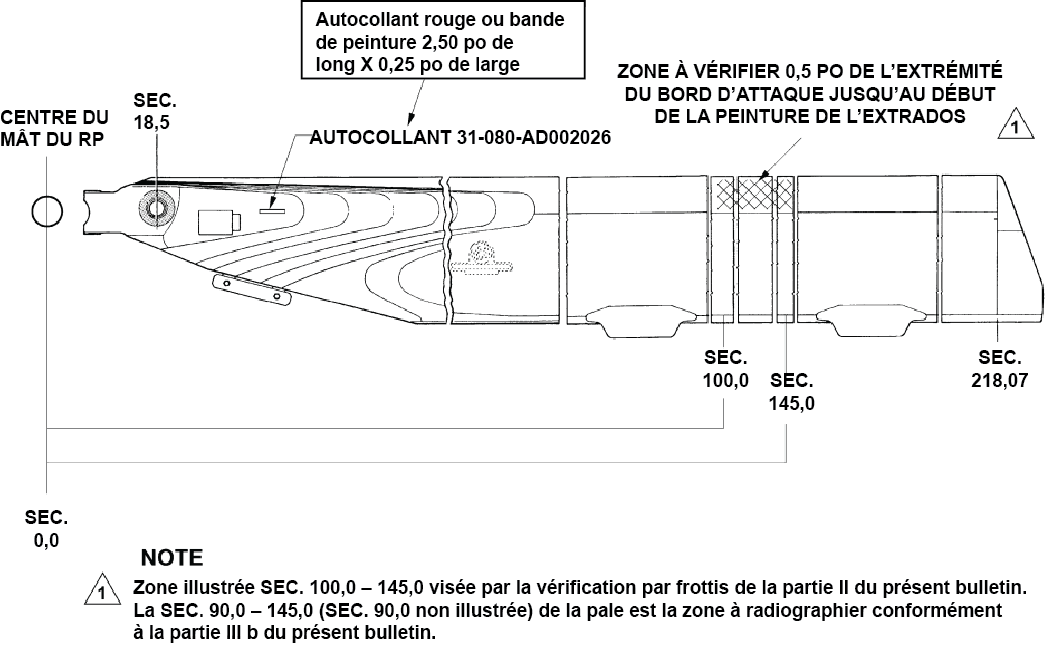 Autocollant rouge ou bande de peinture 2,50 po de long X 0,25 po de large

ZONE À VÉRIFIER 0,5 PO DE L'EXTRÉMITÉ DU BORD D'ATTAQUE JUSQU'AU DÉBUT DE LA PEINTURE DE L'EXTRADOS

1

CENTRE DU MÂT DU RP

SEC. 18,5

AUTOCOLLANT 31-080-AD002026

SEC. 100,0

SEC. 145,0

SEC. 218,07

SEC. 0,0

NOTE

1 Zone illustrée SEC. 100,0 – 145,0 visée par la vérification par frottis de la partie II du présent bulletin. La SEC. 90,0 – 145,0 (SEC. 90,0 non illustrée) de la pale est la zone à radiographier conformément à la partie III b du présent bulletin.