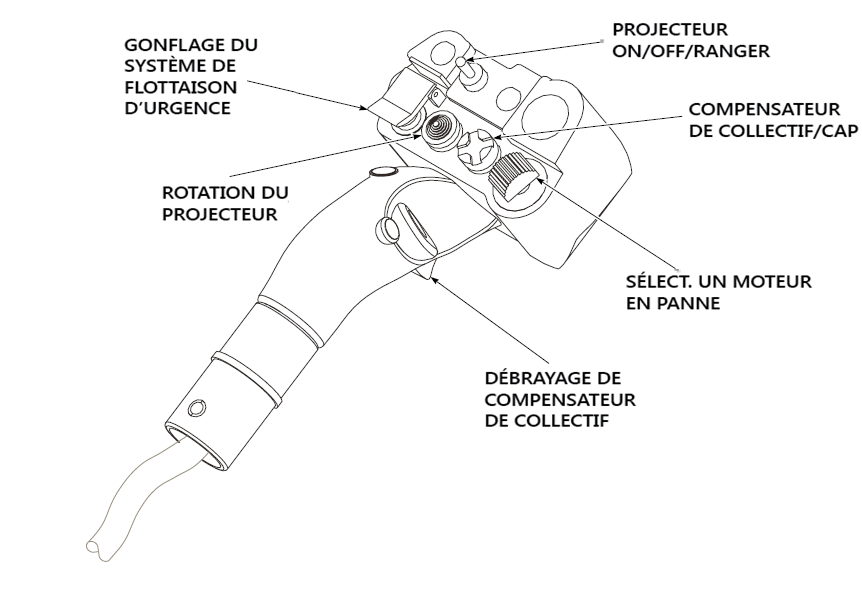 GONFLAGE DU SYSTÈME DE FLOTTAISON D'URGENCE

PROJECTEUR ON/OFF/RANGER

COMPENSATEUR DE COLLECTIF/CAP

ROTATION DU PROJECTEUR

SÉLECT. UN MOTEUR EN PANNE

DÉBRAYAGE DE COMPENSATEUR DE COLLECTIF