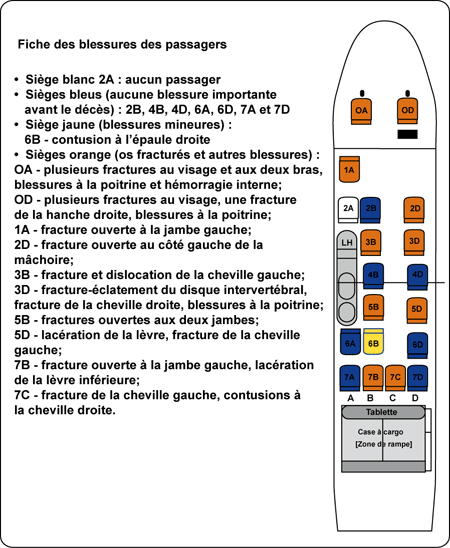 Fiche des blessures des passagers

• Siège blanc 2A : aucun passager
• Sièges bleus (aucune blessure importante avant le décès) : 2B, 4B, 4D, 6A, 6D, 7A et 7D
• Siège jaune (blessures mineures) : 6B - contusion à l'épaule droite
• Sièges orange (os fracturés et autres blessures) :
OA - plusieurs fractures au visage et aux deux bras, blessures à la poitrine et hémorragie interne;
OD - plusieurs fractures au visage, une fracture de la hanche droite, blessures à la poitrine;
1A - fracture ouverte à la jambe gauche;
2D - fracture ouverte au côté gauche de la mâchoire;
3B - fracture et dislocation de la cheville gauche;
3D - fracture-éclatement du disque intervertébral, fracture de la cheville droite, blessures à la poitrine;
5B - fractures ouvertes aux deux jambes;
5D - lacération de la lèvre, fracture de la cheville gauche;
7B - fracture ouverte à la jambe gauche, lacération de la lèvre inférieure;
7C - fracture de la cheville gauche, contusions à la cheville droite.

OA
OD
1A
2A
2B
2D
LH
3B
3D
4B
4D
5B
5D
6A
6B
6D
7A
7B
7C
7D
A B C D
Tablette
Case à cargo
[Zone de rampe]