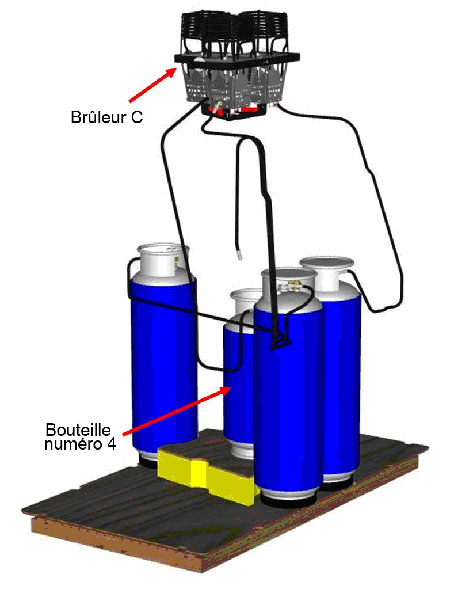 Brûleur C

Bouteille numéro 4