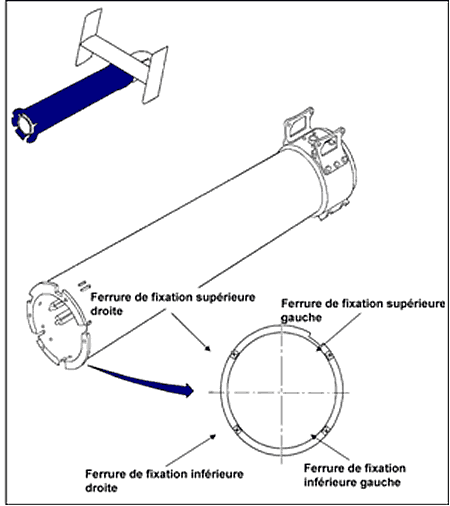 Ferrure de fixation supérieure droite

Ferrure de fixation supérieure gauche

Ferrure de fixation inférieure droite

Ferrure de fixation inférieure gauche