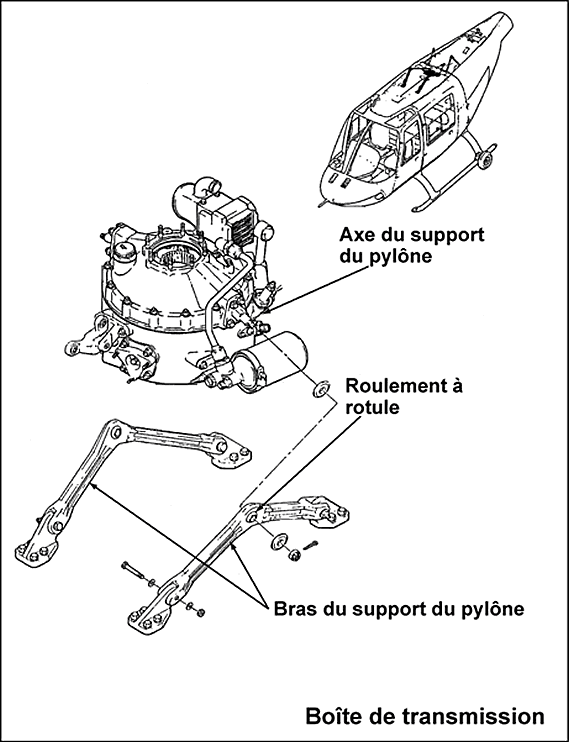 Axe du support du pylône

Roulement à rotule

Bras du support du pylône

Boîte de transmission