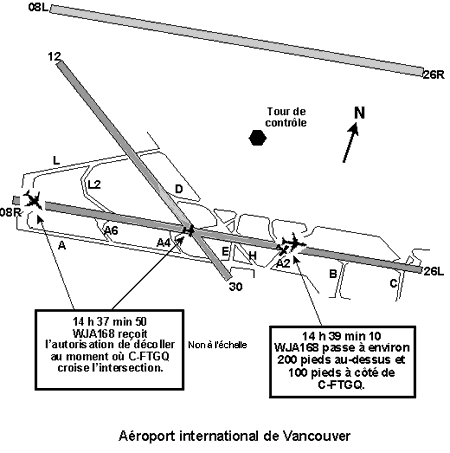 08L

26R

12

Tour de contrôle

N

L

L2

D

08R

A6

A4

A

E

H

A2

B

C

26L

30

14 h 37 min 50
WJA168 reçoit l'autorisation de décoller au moment où C-FTGQ croise l'intersection.

Non à l'échelle

14 h 39 min 10
WJA168 passe à environ 200 pieds au-dessus et 100 pieds à côté de C-FTGQ.

Aéroport international de Vancouver