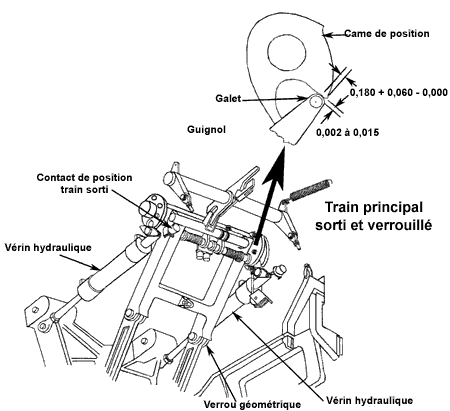 Came de position

0,180 + 0,060 - 0,000

Galet

Guignol

0,002 à 0,015

Contact de position train sorti

Train principal sorti et verrouillé

Vérin hydraulique

Verrou géométrique

Vérin hydraulique