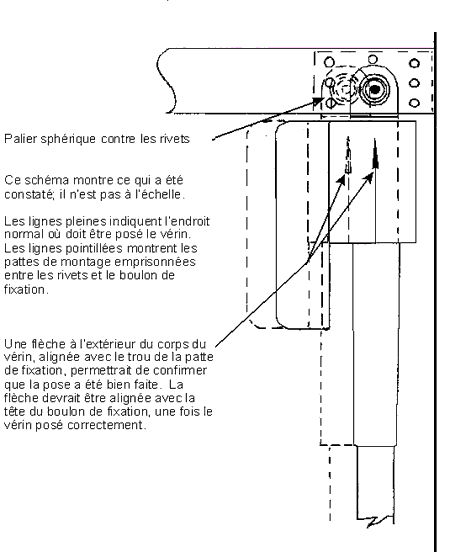 Palier sphérique contre les rivets

Ce schéma montre ce qui a été constaté; il n'est pas à l'échelle.

Les lignes pleines indiquent l'endroit normal où doit être posé le vérin. Les lignes pointillées montrent les pattes de montage emprisonnées entre les rivets et le boulon de fixation.

Une flèche à l'extérieur du corps du vérin, alignée avec le trou de la patte de fixation, permettrait de confirmer que la pose a été bien faite. La flèche devrait être alignée avec la tête du boulon de fixation, une fois le vérin posé correctement.